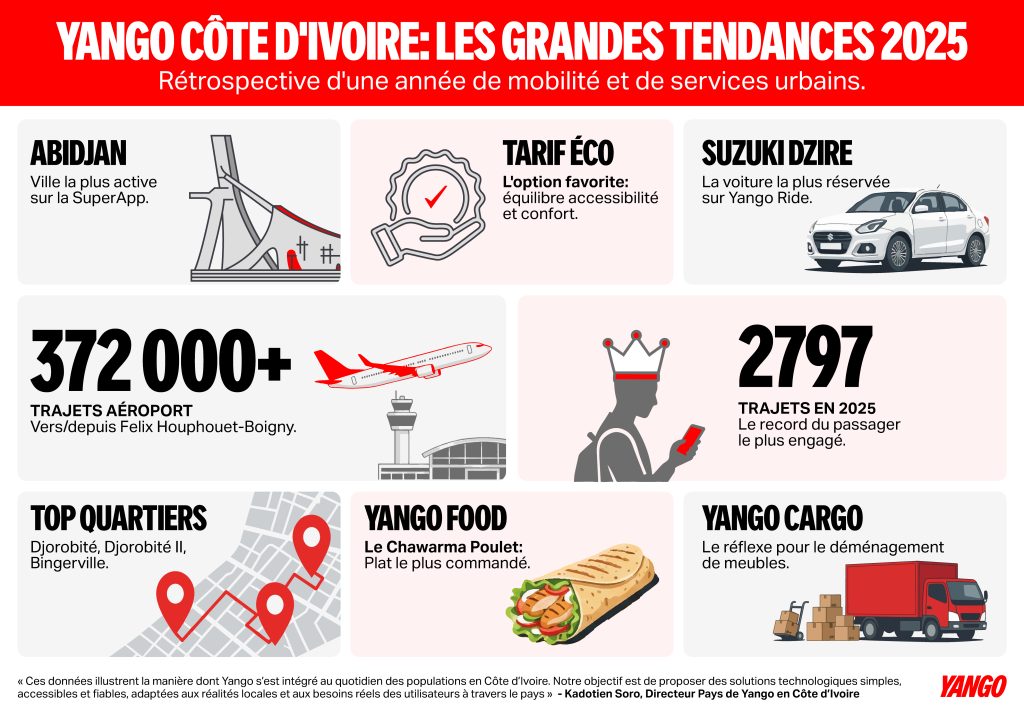 YANGO CÔTE D'IVOIRE: LES GRANDES TENDANCES 2025
Rétrospective d'une année de mobilité et de services urbains.

ABIDJAN
Ville la plus active sur la SuperApp.

TARIF ÉCO
L'option favorite: équilibre accessibilité et confort.

SUZUKI DZIRE
La voiture la plus réservée sur Yango Ride.

372 000+
TRAJETS AÉROPORT
Vers/depuis Felix Houphouet-Boigny.

2797
TRAJETS EN 2025
Le record du passager le plus engagé.

TOP QUARTIERS
Djorobité, Djorobité II, Bingerville.

YANGO FOOD
Le Chawarma Poulet: Plat le plus commandé.

YANGO CARGO
Le réflexe pour le déménagement de meubles.

« Ces données illustrent la manière dont Yango s'est intégré au quotidien des populations en Côte d'Ivoire. Notre objectif est de proposer des solutions technologiques simples, accessibles et fiables, adaptées aux réalités locales et aux besoins réels des utilisateurs à travers le pays » - Kadotien Soro, Directeur Pays de Yango en Côte d'Ivoire

YANGO